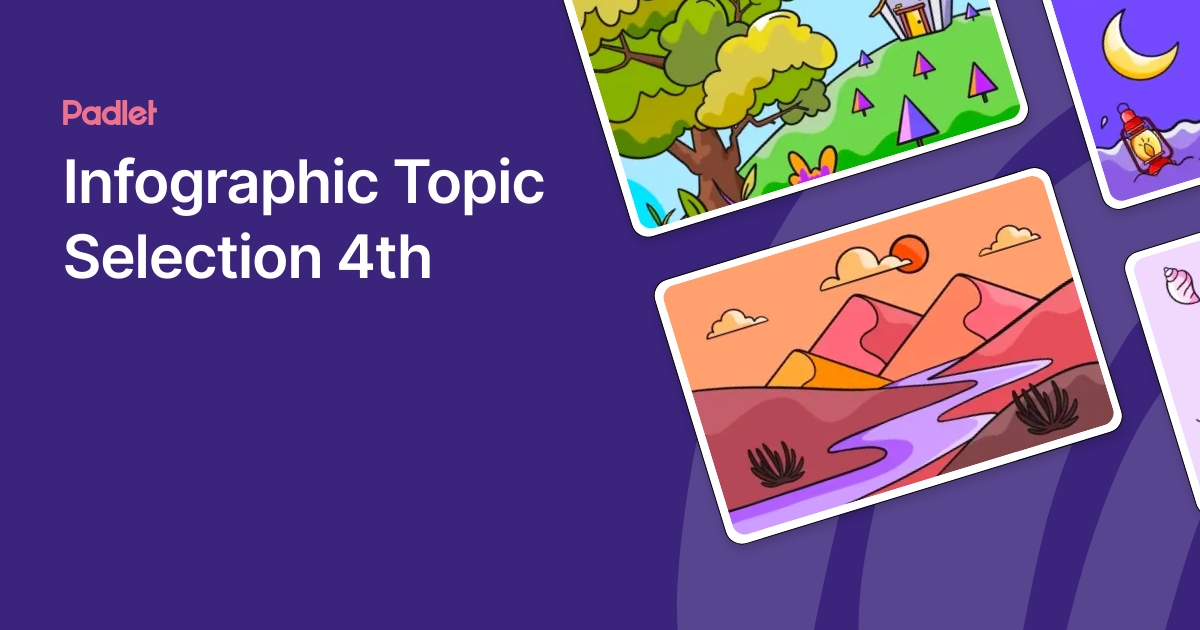 Padlet

Infographic Topic Selection 4th