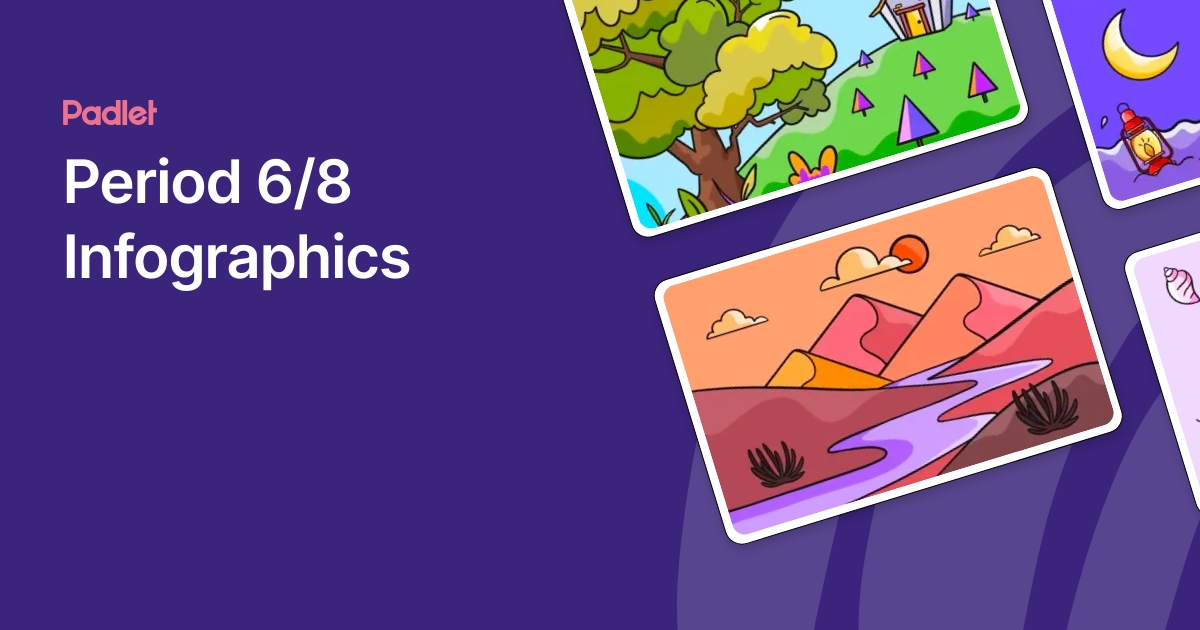 Padlet

Period 6/8 Infographics