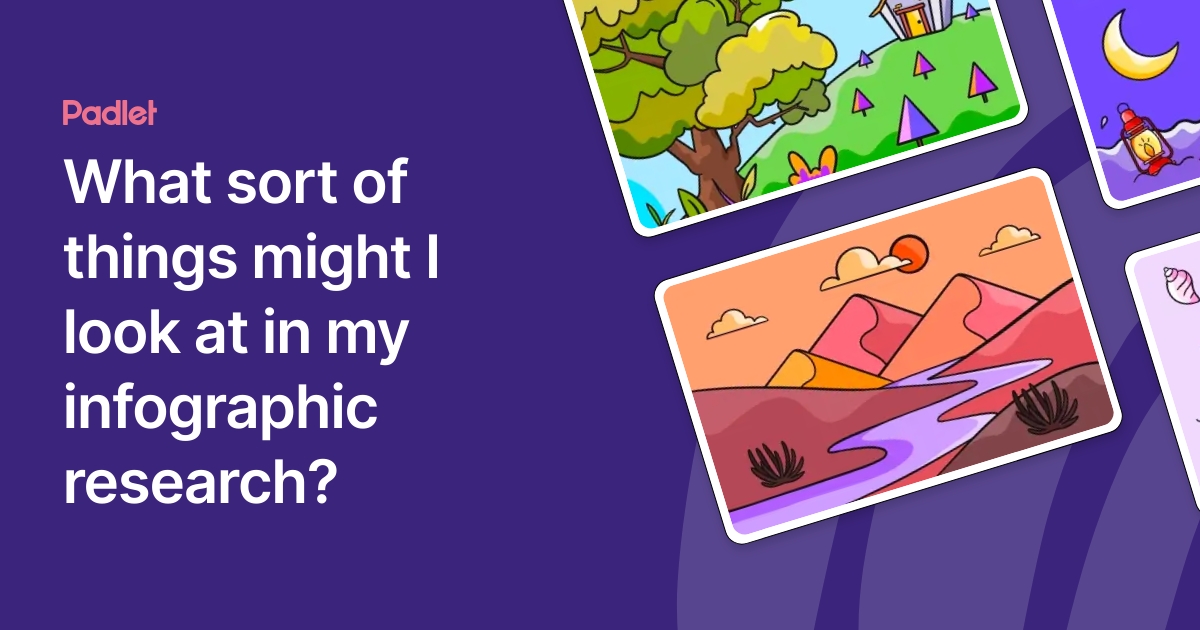 Padlet

What sort of things might I look at in my infographic research?