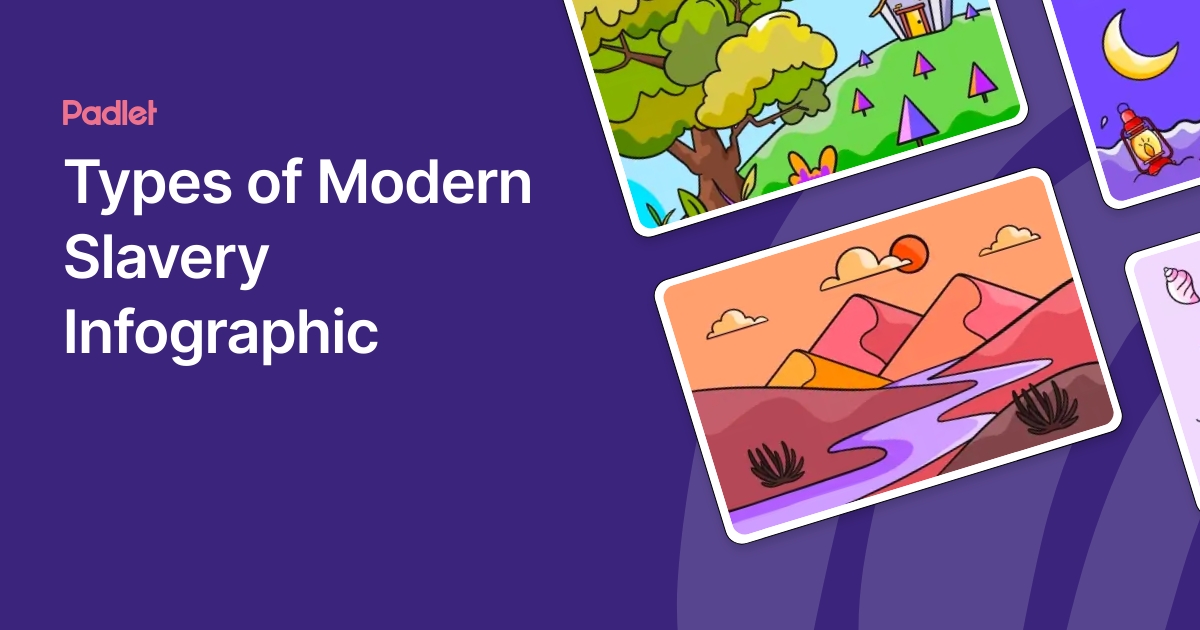 Padlet

Types of Modern Slavery Infographic