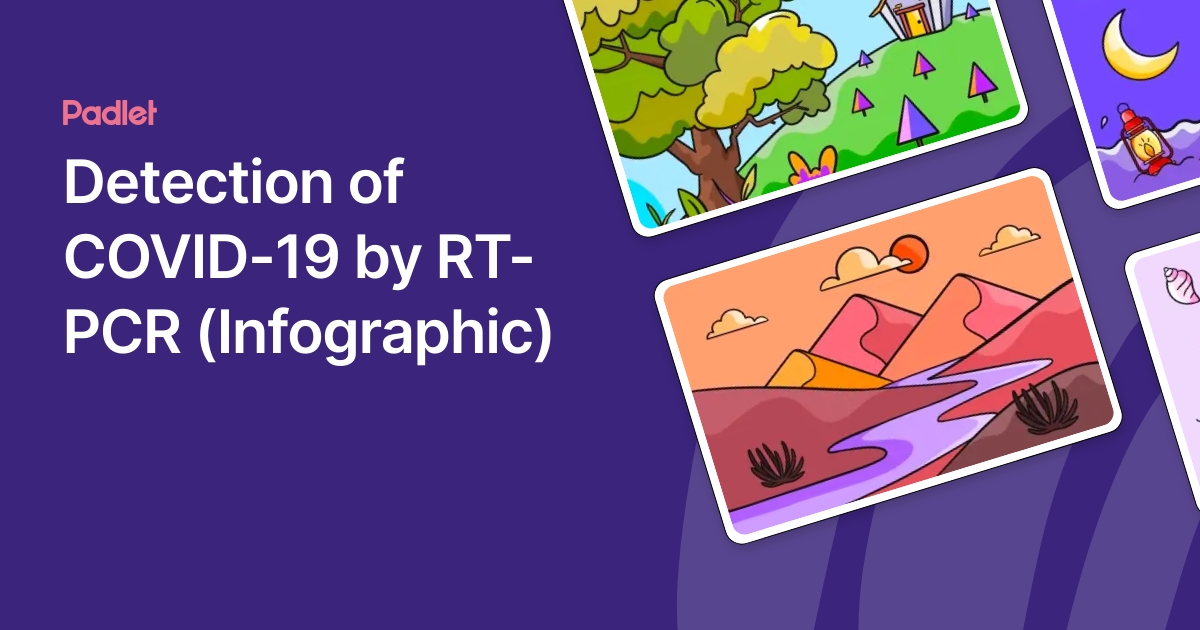 Padlet

Detection of COVID-19 by RT-PCR (Infographic)