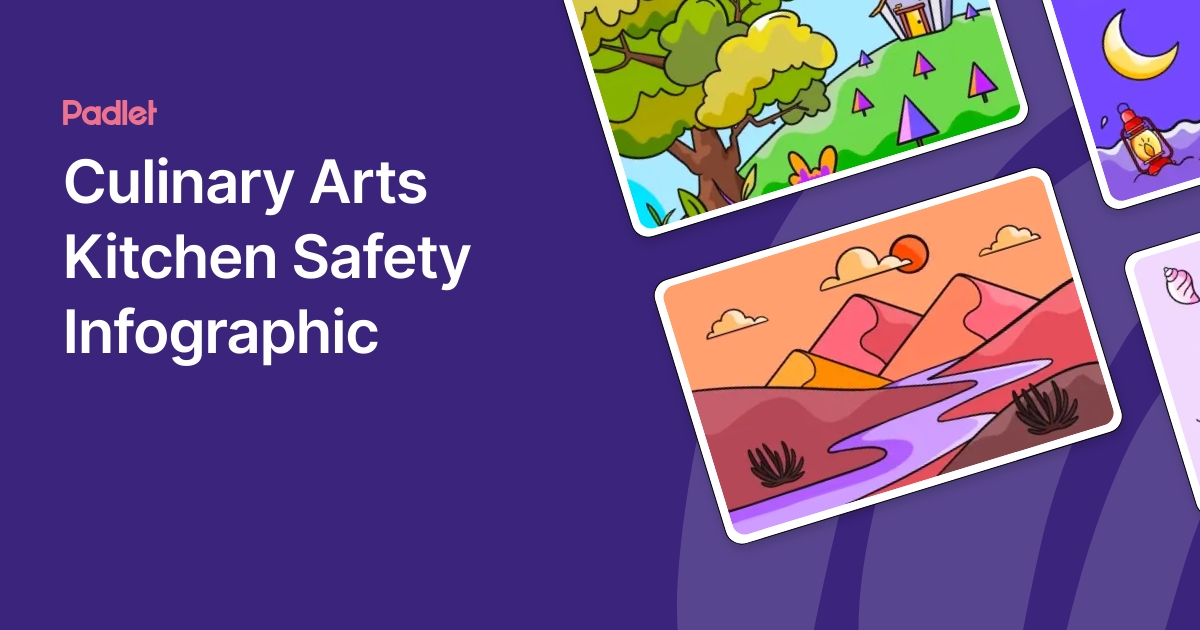 Padlet

Culinary Arts Kitchen Safety Infographic