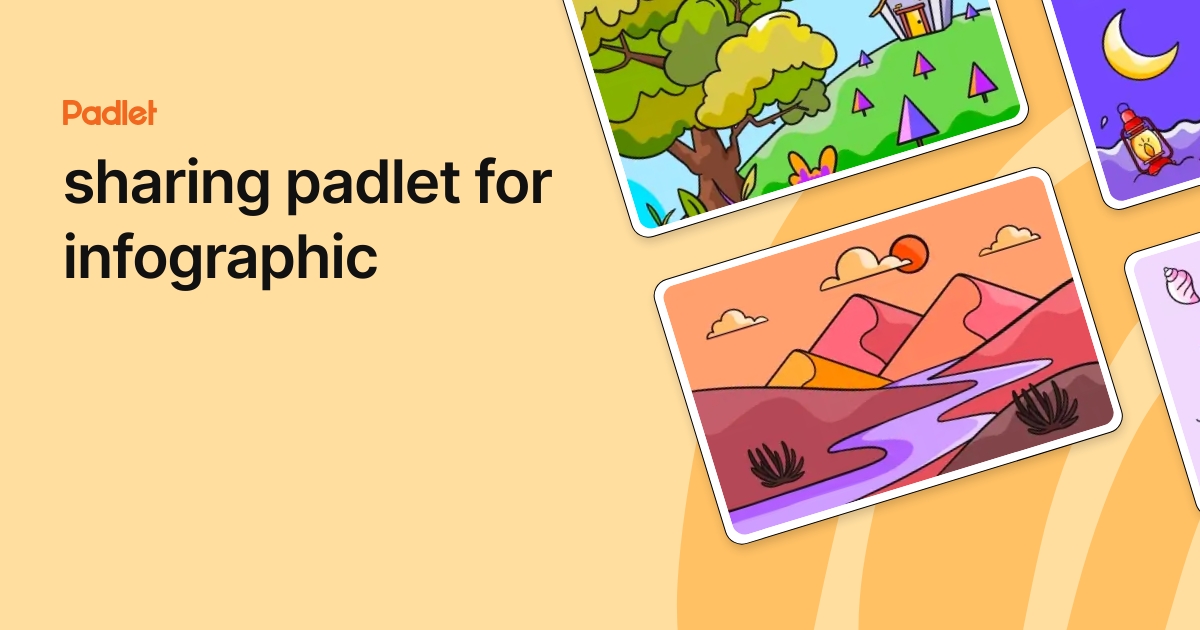 Padlet

sharing padlet for infographic